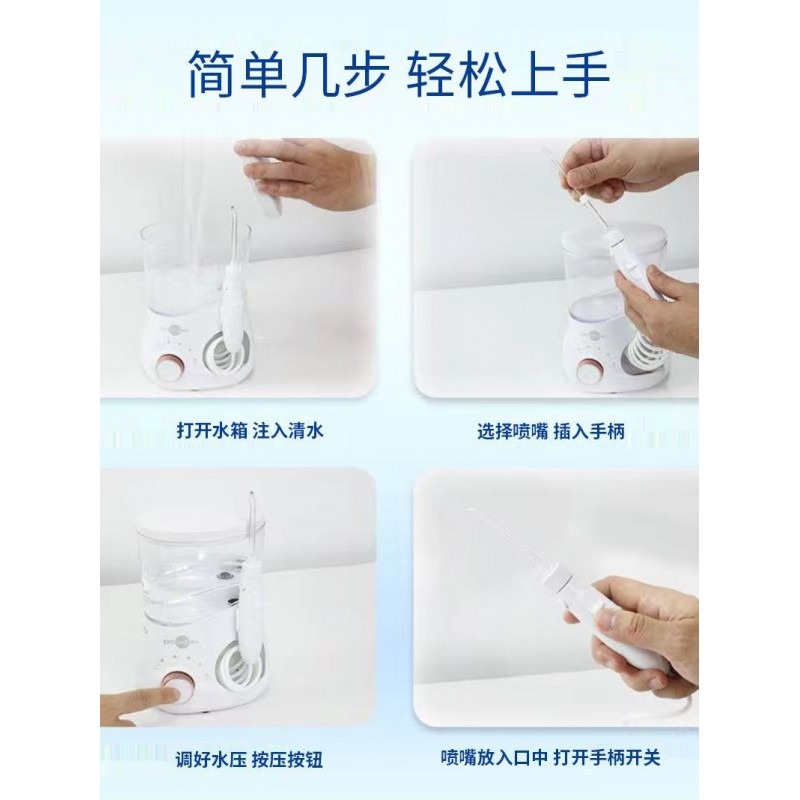 简单几步 轻松上手

打开水箱 注入清水

选择喷嘴 插入手柄

调好水压 按压按钮

喷嘴放入口中 打开手柄开关