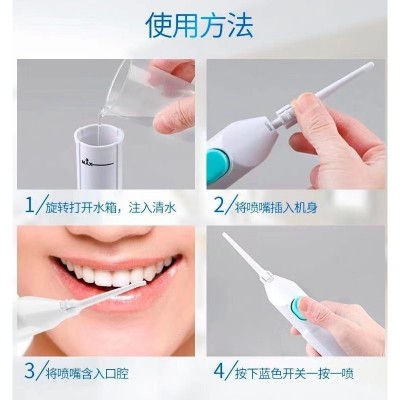 使用方法

MAX

1/旋转打开水箱，注入清水

2/将喷嘴插入机身

3/将喷嘴含入口腔

4/按下蓝色开关一按一喷