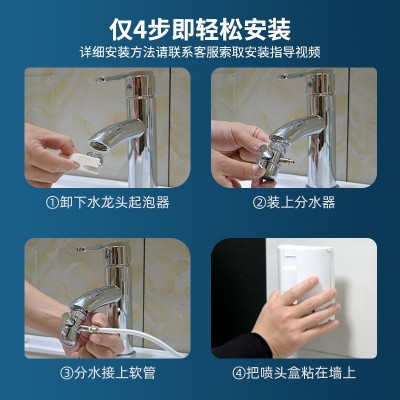 仅4步即轻松安装
详细安装方法请联系客服索取安装指导视频

①卸下水龙头起泡器

②装上分水器

③分水接上软管

④把喷头盒粘在墙上