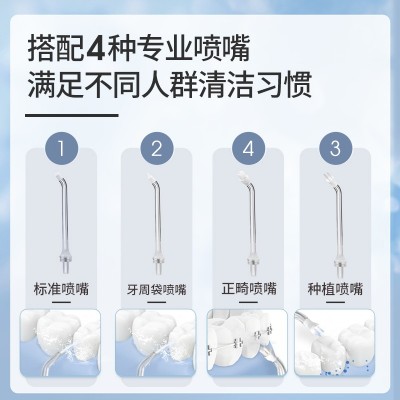 搭配4种专业喷嘴
满足不同人群清洁习惯

1
标准喷嘴

2
牙周袋喷嘴

4
正畸喷嘴

3
种植喷嘴