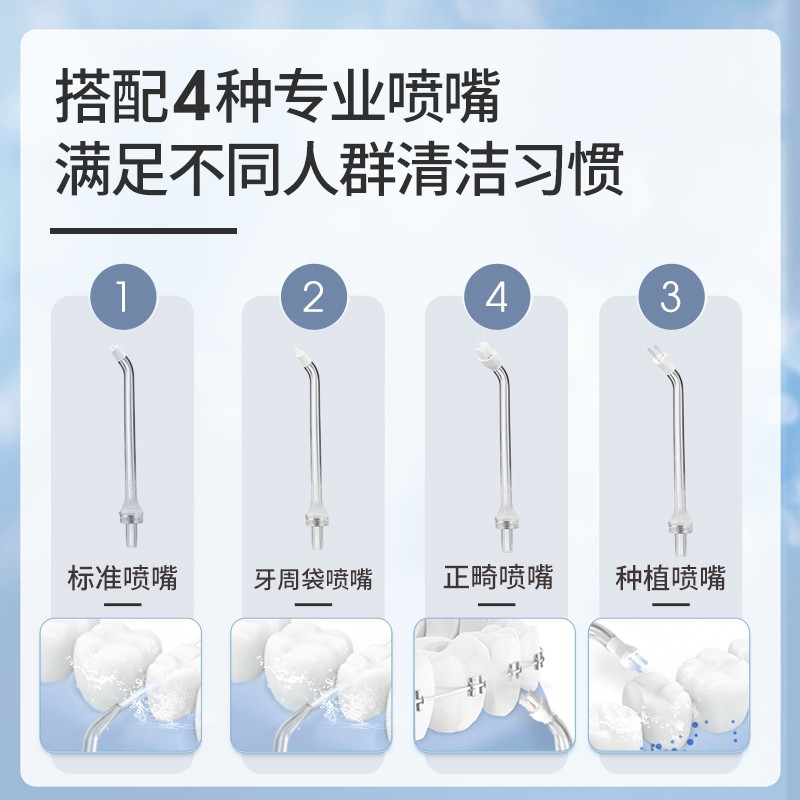 搭配4种专业喷嘴
满足不同人群清洁习惯

1
标准喷嘴

2
牙周袋喷嘴

4
正畸喷嘴

3
种植喷嘴