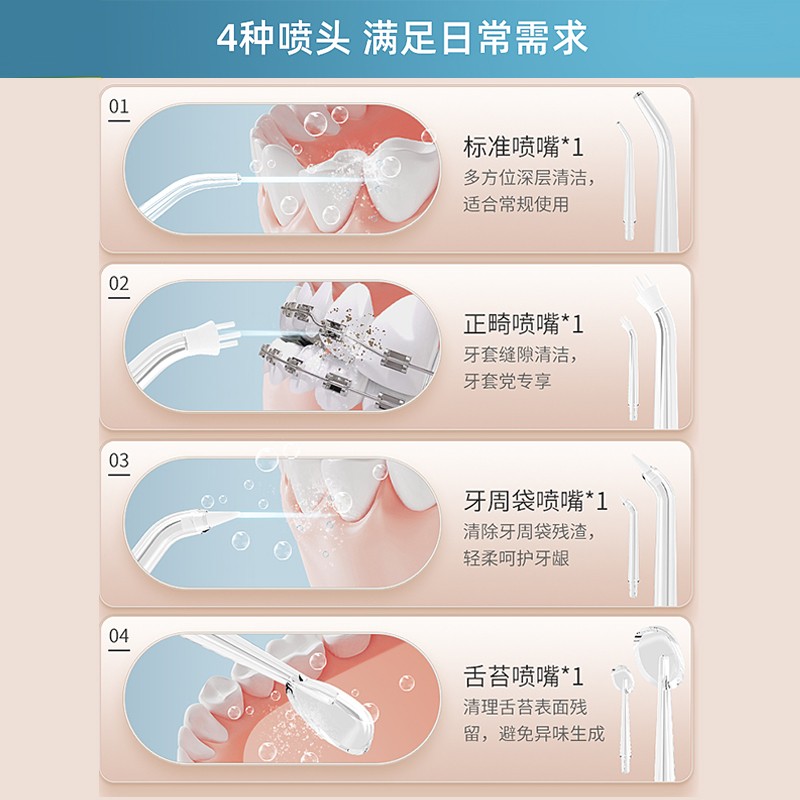 4种喷头 满足日常需求

01

标准喷嘴*1
多方位深层清洁，适合常规使用

02

正畸喷嘴*1
牙套缝隙清洁，牙套党专享

03

牙周袋喷嘴*1
清除牙周袋残渣，轻柔呵护牙龈

04

舌苔喷嘴*1
清理舌苔表面残留，避免异味生成