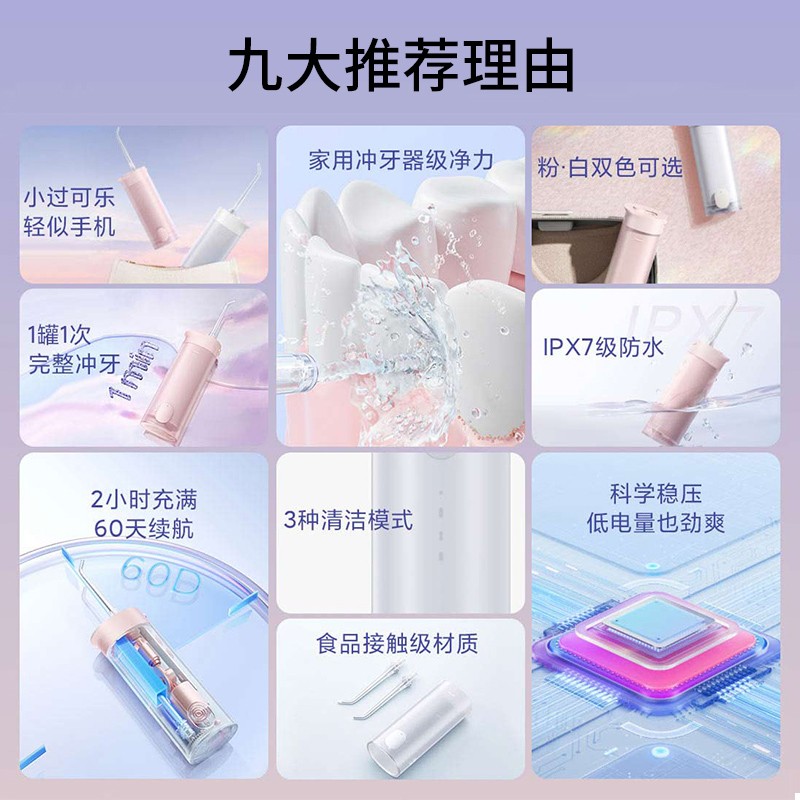 九大推荐理由

小过可乐
轻似手机

家用冲牙器级净力

粉·白双色可选

1罐1次
完整冲牙

1min

IPX7

IPX7级防水

2小时充满
60天续航

60D

3种清洁模式

科学稳压
低电量也劲爽

食品接触级材质