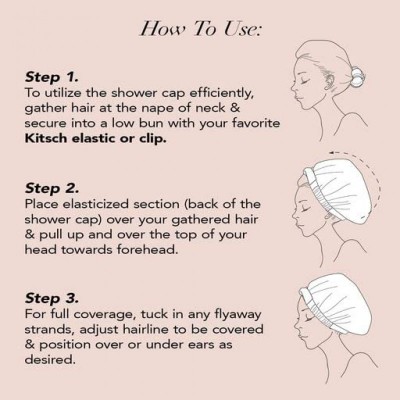 How To Use:

Step 1.
To utilize the shower cap efficiently, gather hair at the nape of neck & secure into a low bun with your favorite Kitsch elastic or clip.

Step 2.
Place elasticized section (back of the shower cap) over your gathered hair & pull up and over the top of your head towards forehead.

Step 3.
For full coverage, tuck in any flyaway strands, adjust hairline to be covered & position over or under ears as desired.