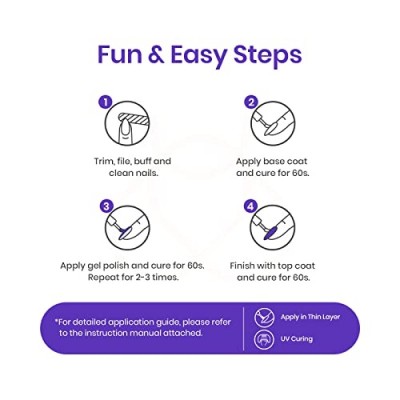 Fun & Easy Steps

1

Trim, file, buff and clean nails.

2

Apply base coat and cure for 60s.

3

Apply gel polish and cure for 60s. Repeat for 2-3 times.

4

Finish with top coat and cure for 60s.

*For detailed application guide, please refer to the instruction manual attached.

Apply in Thin Layer

UV Curing