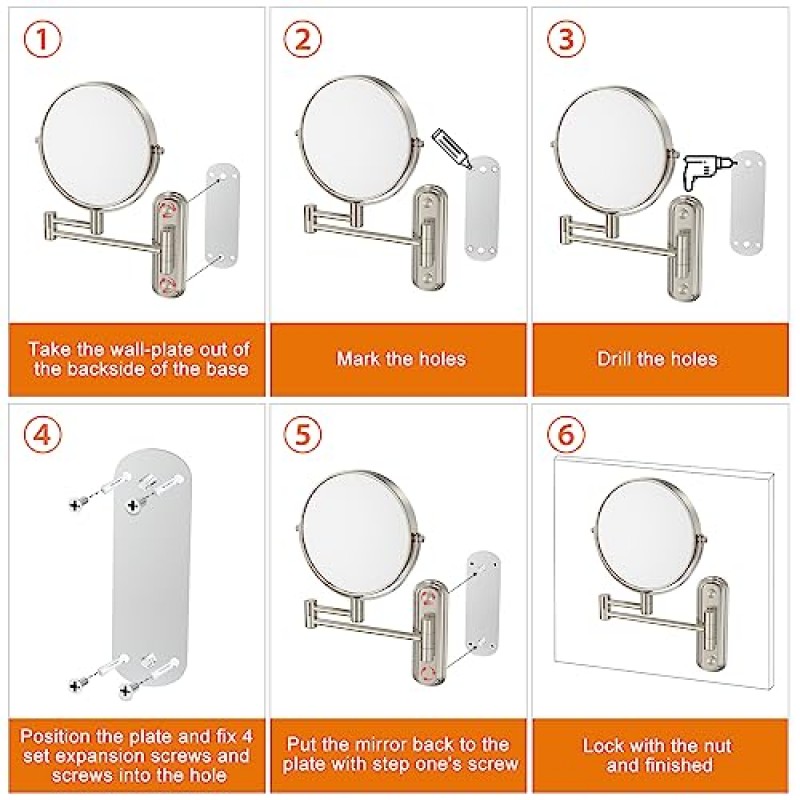 1

Take the wall-plate out of the backside of the base

2

Mark the holes

3

Drill the holes

4

Position the plate and fix 4 set expansion screws and screws into the hole

5

Put the mirror back to the plate with step one's screw

6

Lock with the nut and finished