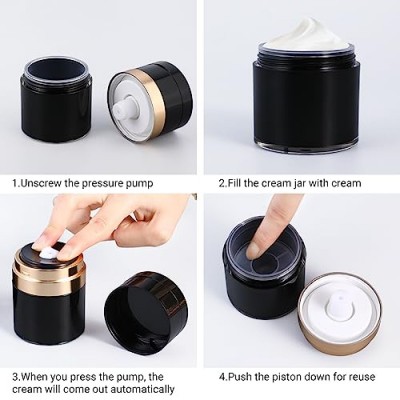 1.Unscrew the pressure pump

2.Fill the cream jar with cream

3.When you press the pump, the cream will come out automatically

4.Push the piston down for reuse