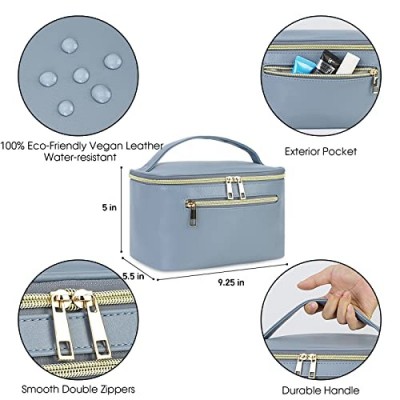 100% Eco-Friendly Vegan Leather
Water-resistant

Exterior Pocket

5 in

5.5 in

9.25 in

Smooth Double Zippers

Durable Handle