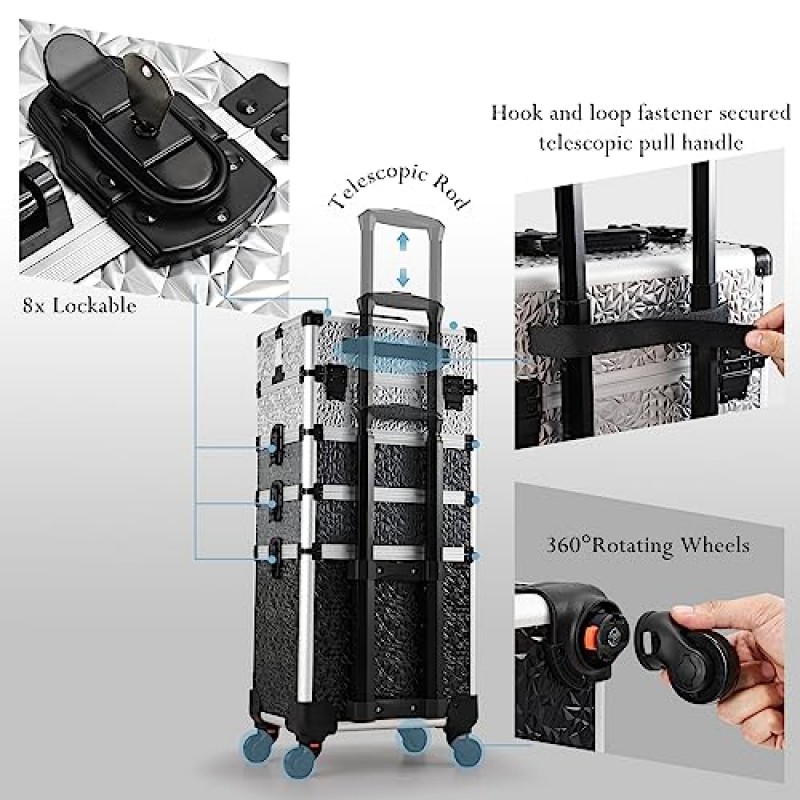 8x Lockable

Telescopic Rod

Hook and loop fastener secured telescopic pull handle

360°Rotating Wheels