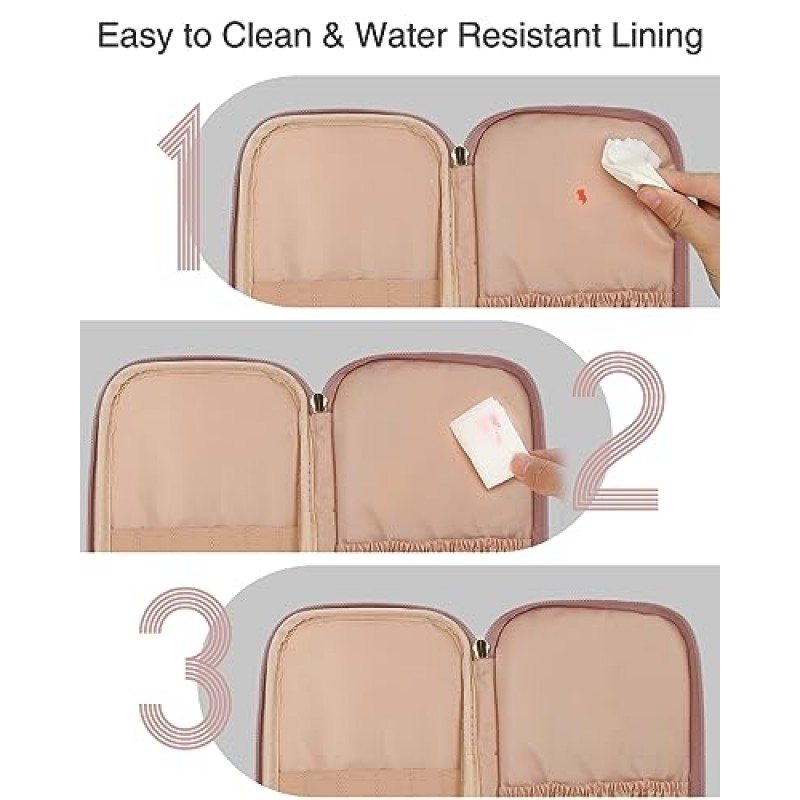 Easy to Clean & Water Resistant Lining

1

2

3