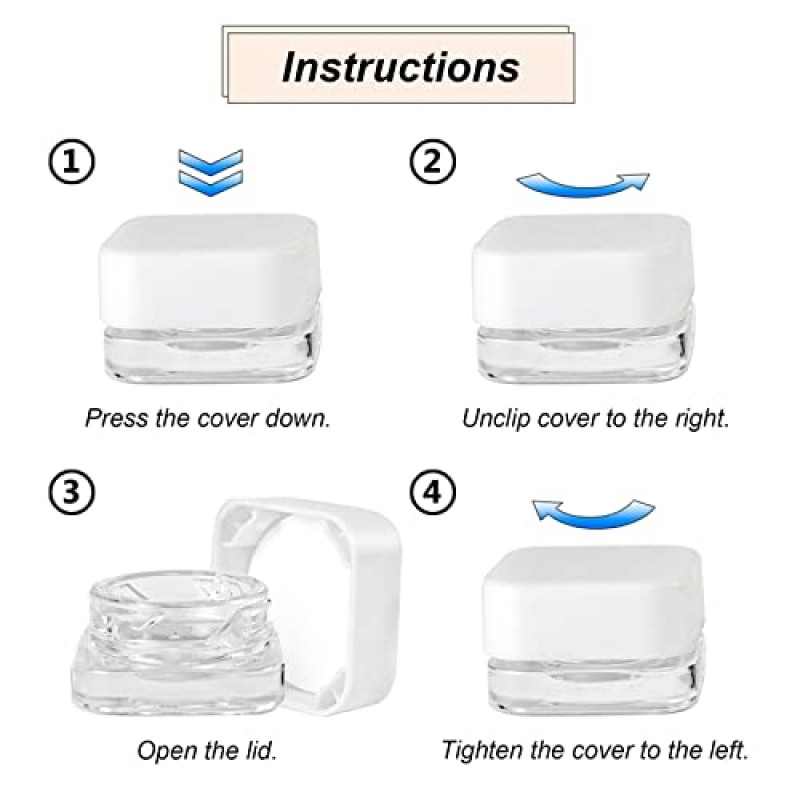 Instructions

①

Press the cover down.

②

Unclip cover to the right.

③

Open the lid.

④

Tighten the cover to the left.