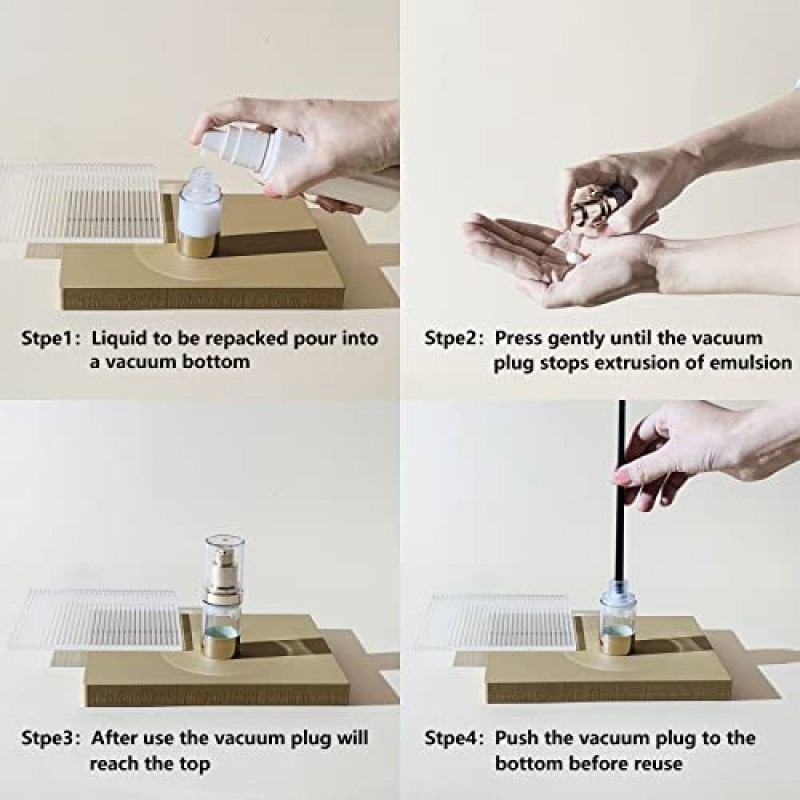 Stpe1: Liquid to be repacked pour into a vacuum bottom

Stpe2: Press gently until the vacuum plug stops extrusion of emulsion

Stpe3: After use the vacuum plug will reach the top

Stpe4: Push the vacuum plug to the bottom before reuse