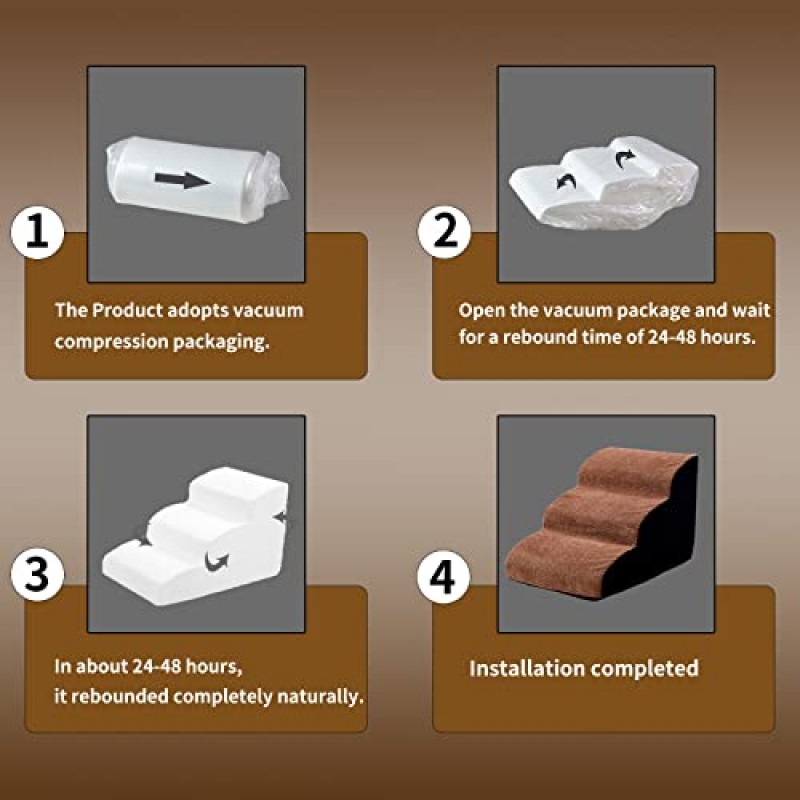 1

The Product adopts vacuum compression packaging.

2

Open the vacuum package and wait for a rebound time of 24-48 hours.

3

In about 24-48 hours, it rebounded completely naturally.

4

Installation completed