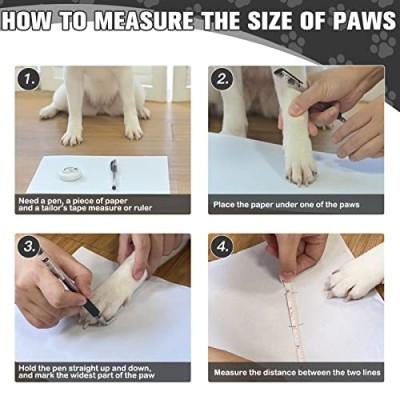 HOW TO MEASURE THE SIZE OF PAWS

1.

Need a pen, a piece of paper and a tailor's tape measure or ruler

2.

Place the paper under one of the paws

3.

Hold the pen straight up and down, and mark the widest part of the paw

4.

Measure the distance between the two lines