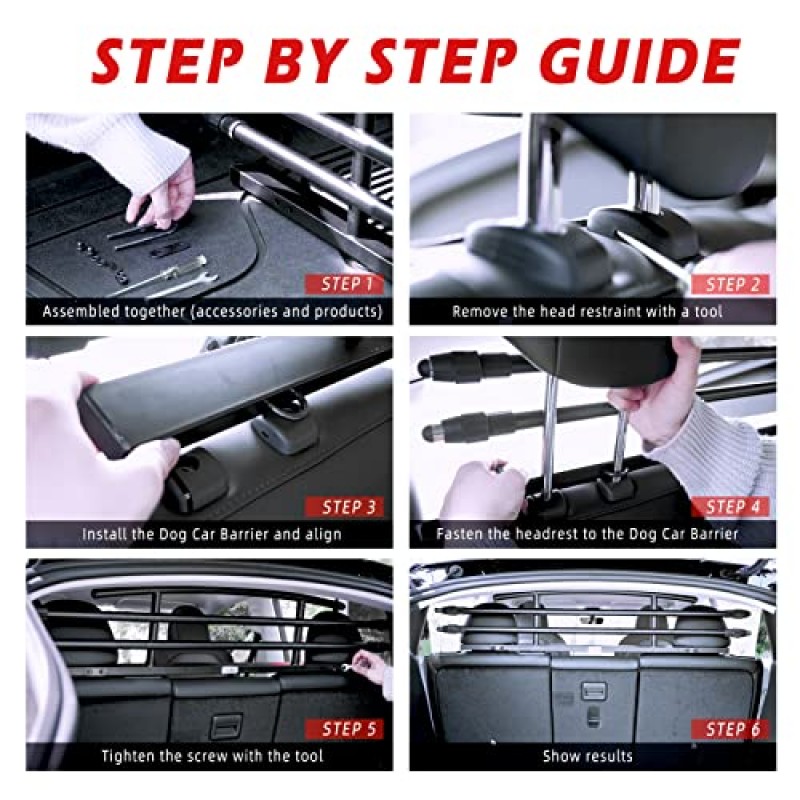 STEP BY STEP GUIDE

STEP 1
Assembled together (accessories and products)

STEP 2
Remove the head restraint with a tool

STEP 3
Install the Dog Car Barrier and align

STEP 4
Fasten the headrest to the Dog Car Barrier

STEP 5
Tighten the screw with the tool

STEP 6
Show results