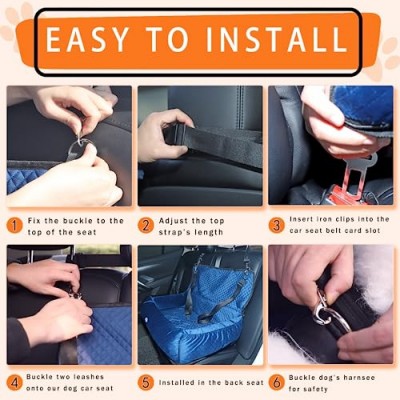 EASY TO INSTALL

1 Fix the buckle to the top of the seat

2 Adjust the top strap's length

3 Insert iron clips into the car seat belt card slot

4 Buckle two leashes onto our dog car seat

5 Installed in the back seat

6 Buckle dog's harnsee for safety