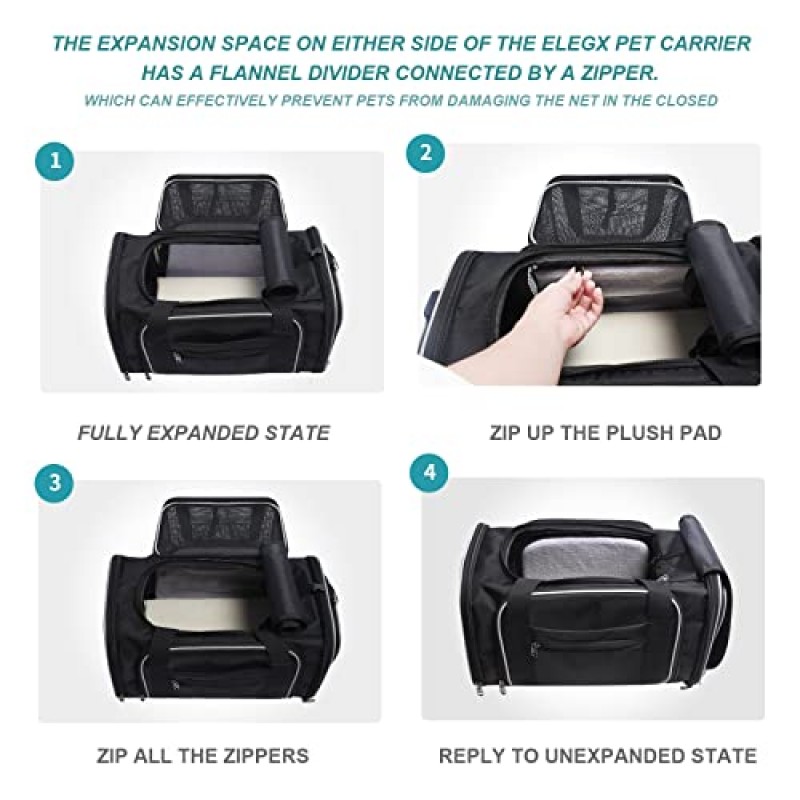 THE EXPANSION SPACE ON EITHER SIDE OF THE ELEGX PET CARRIER HAS A FLANNEL DIVIDER CONNECTED BY A ZIPPER.

WHICH CAN EFFECTIVELY PREVENT PETS FROM DAMAGING THE NET IN THE CLOSED

1

FULLY EXPANDED STATE

2

ZIP UP THE PLUSH PAD

3

ZIP ALL THE ZIPPERS

4

REPLY TO UNEXPANDED STATE