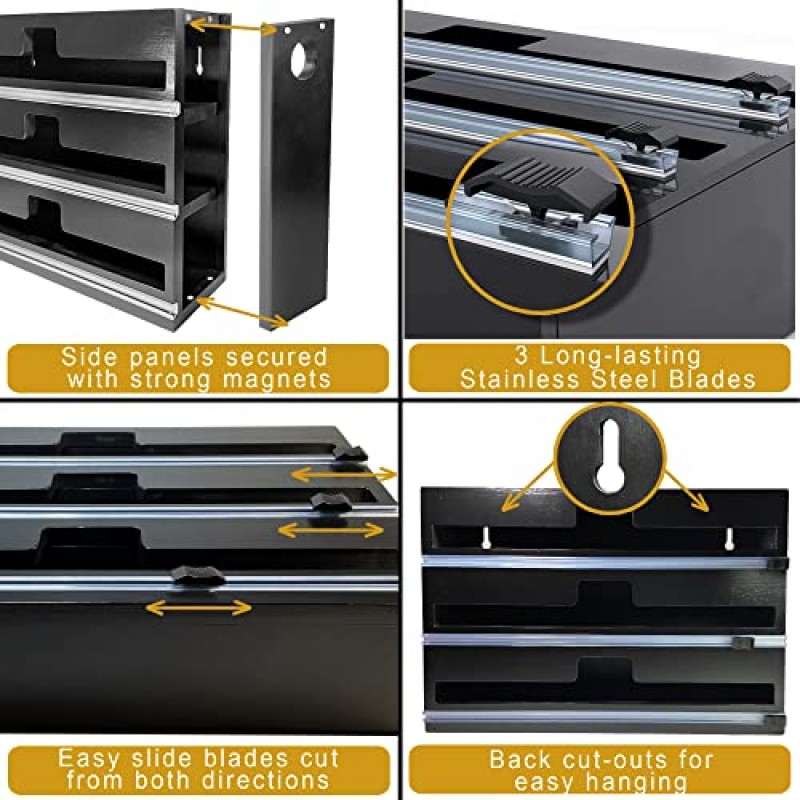 Side panels secured with strong magnets

3 Long-lasting Stainless Steel Blades

Easy slide blades cut from both directions

Back cut-outs for easy hanging