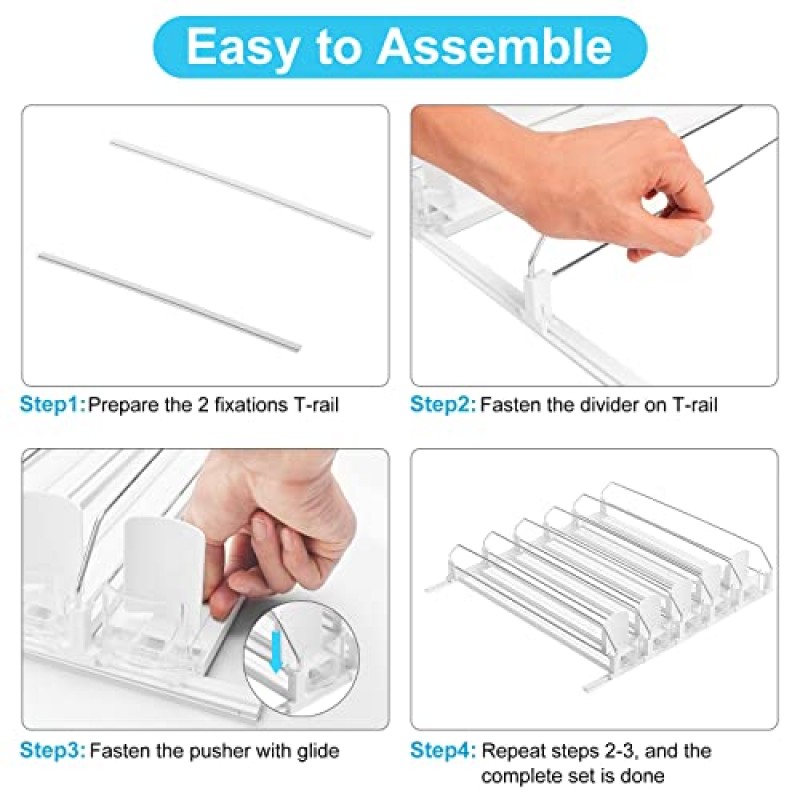 Easy to Assemble

Step1: Prepare the 2 fixations T-rail

Step2: Fasten the divider on T-rail

Step3: Fasten the pusher with glide

Step4: Repeat steps 2-3, and the complete set is done