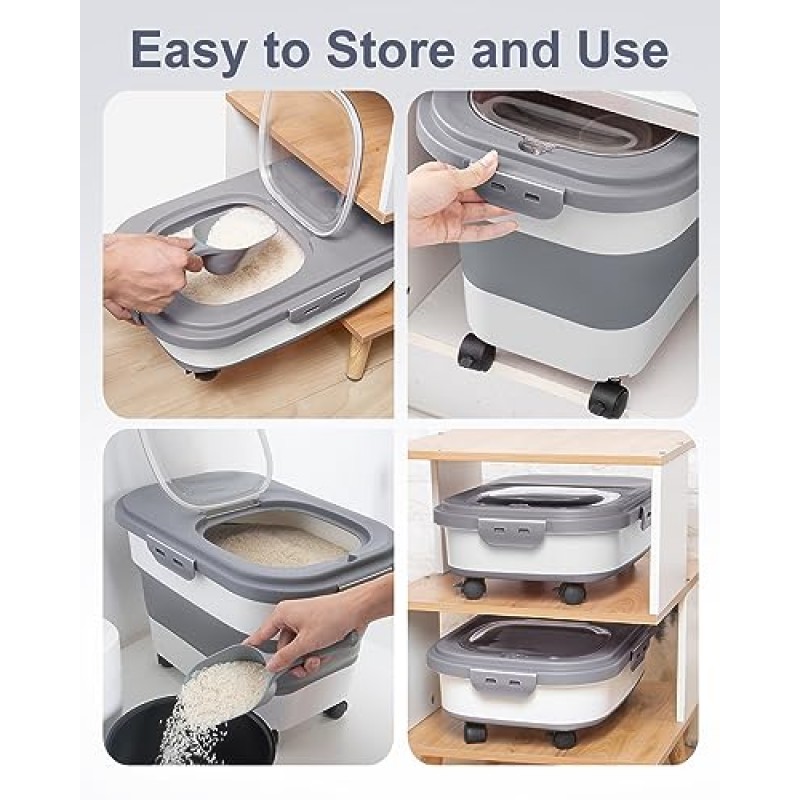 Easy to Store and Use