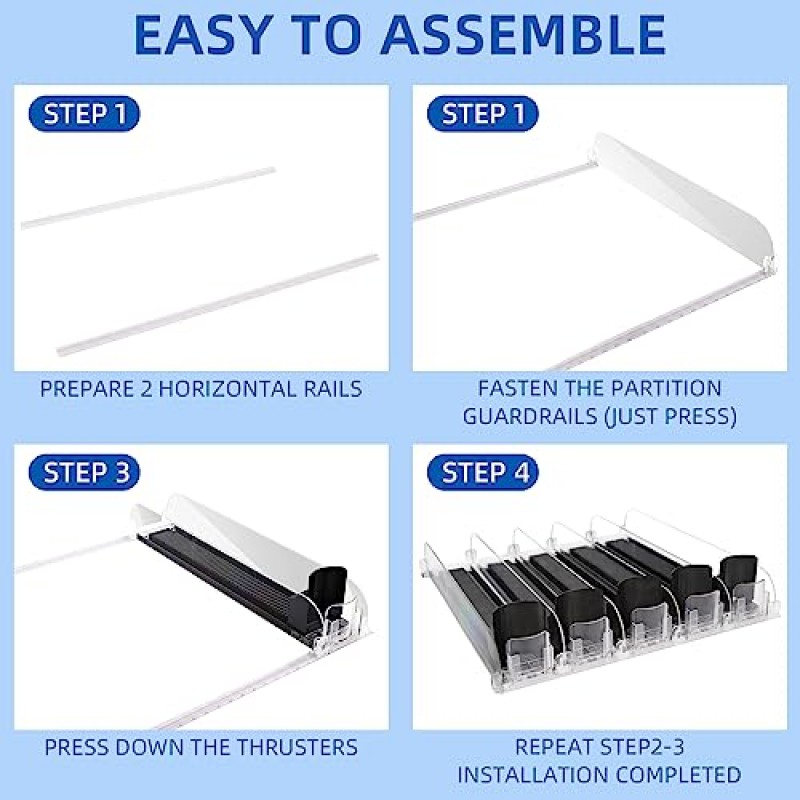 EASY TO ASSEMBLE

STEP 1

PREPARE 2 HORIZONTAL RAILS

STEP 1

FASTEN THE PARTITION GUARDRAILS (JUST PRESS)

STEP 3

PRESS DOWN THE THRUSTERS

STEP 4

REPEAT STEP2-3
INSTALLATION COMPLETED