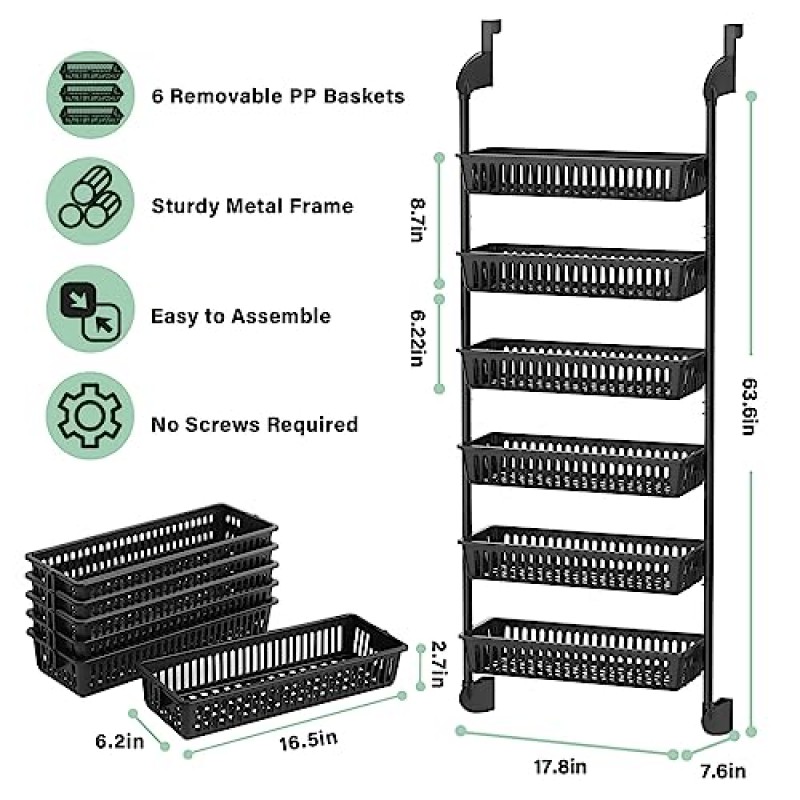 6 Removable PP Baskets

Sturdy Metal Frame

Easy to Assemble

No Screws Required

8.7in

6.22in

63.6in

2.7in

6.2in

16.5in

17.8in

7.6in