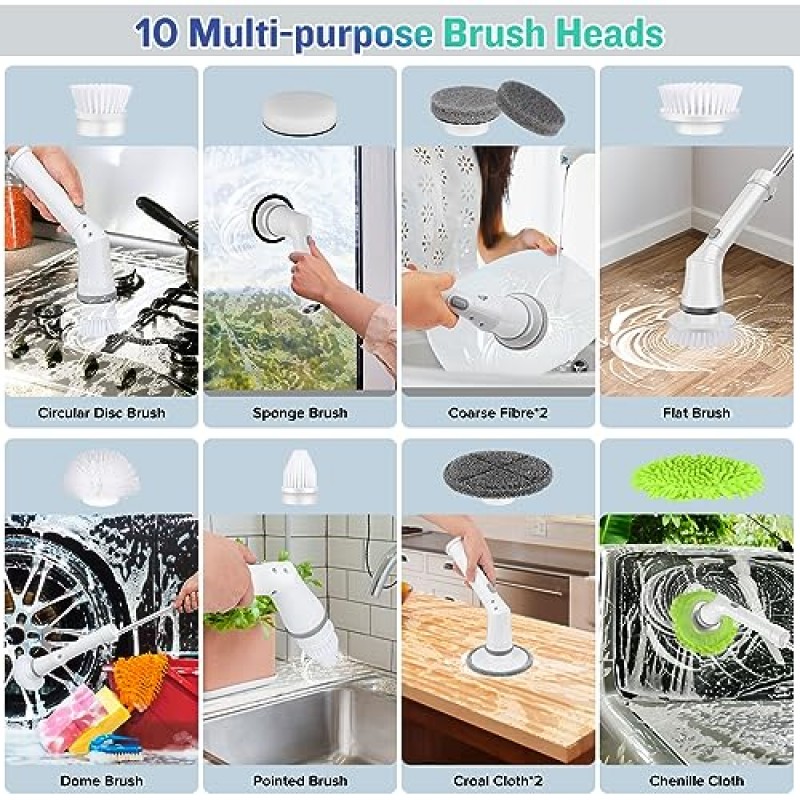 10 Multi-purpose Brush Heads

Circular Disc Brush

Sponge Brush

Coarse Fibre*2

Flat Brush

Dome Brush

Pointed Brush

Croal Cloth*2

Chenille Cloth