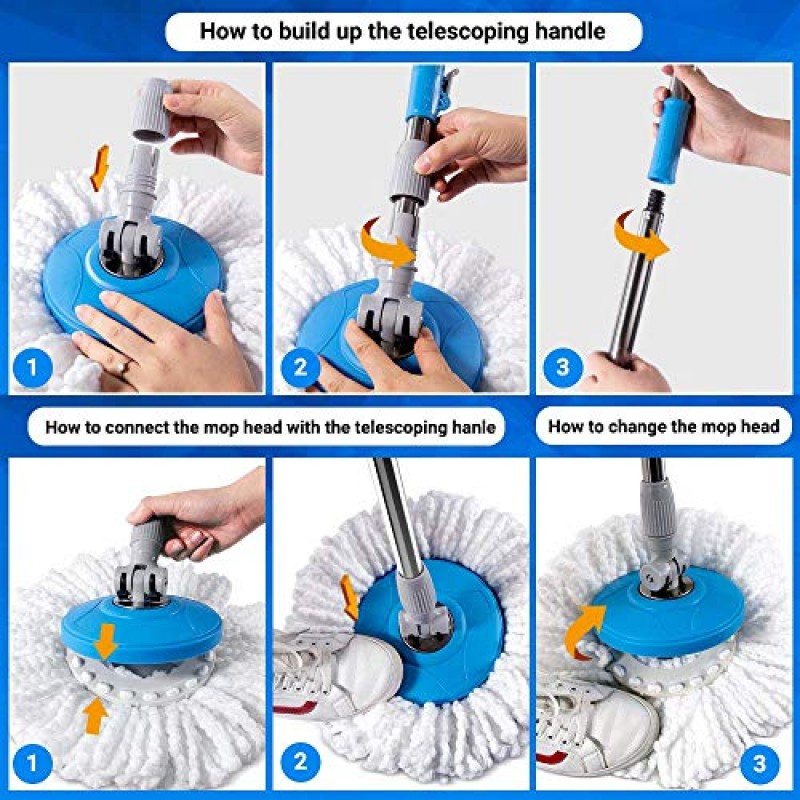 How to build up the telescoping handle

1

2

3

How to connect the mop head with the telescoping hanle

How to change the mop head

1

2

3