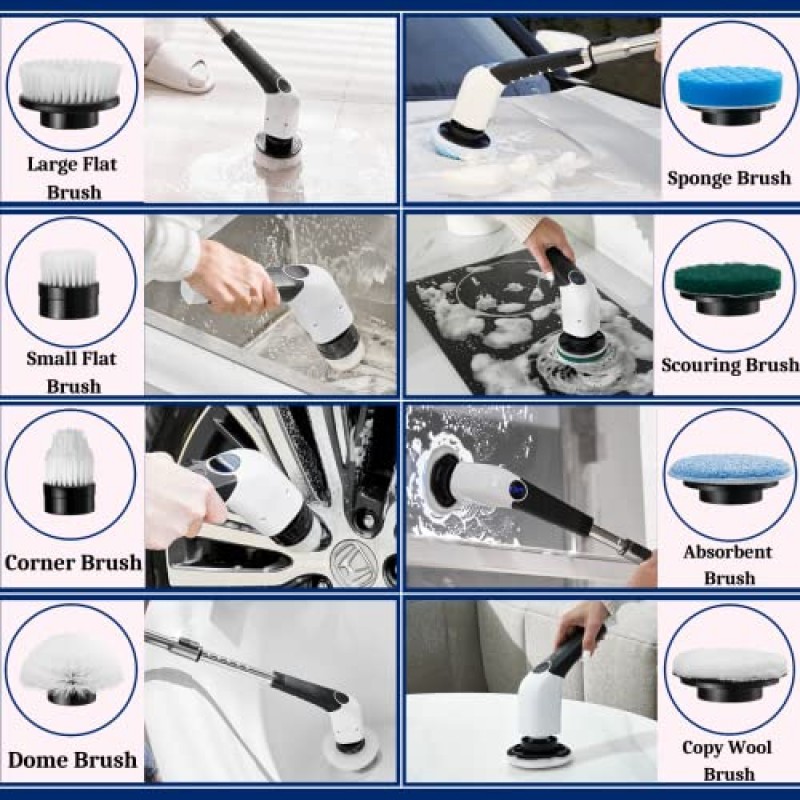 Large Flat Brush

Sponge Brush

Small Flat Brush

Scouring Brush

Corner Brush

Absorbent Brush

Dome Brush

Copy Wool Brush