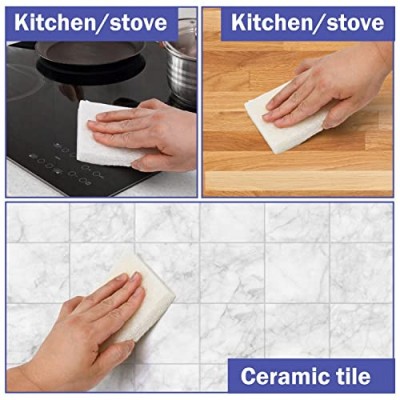 Kitchen/stove

Kitchen/stove

Ceramic tile