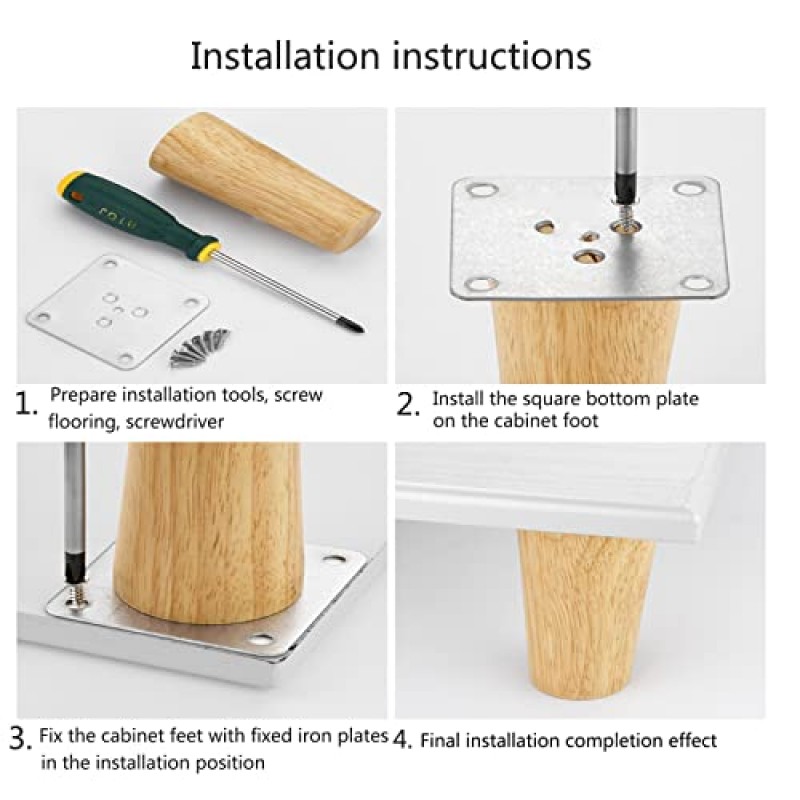 Installation instructions

1. Prepare installation tools, screw flooring, screwdriver

2. Install the square bottom plate on the cabinet foot

3. Fix the cabinet feet with fixed iron plates in the installation position

4. Final installation completion effect