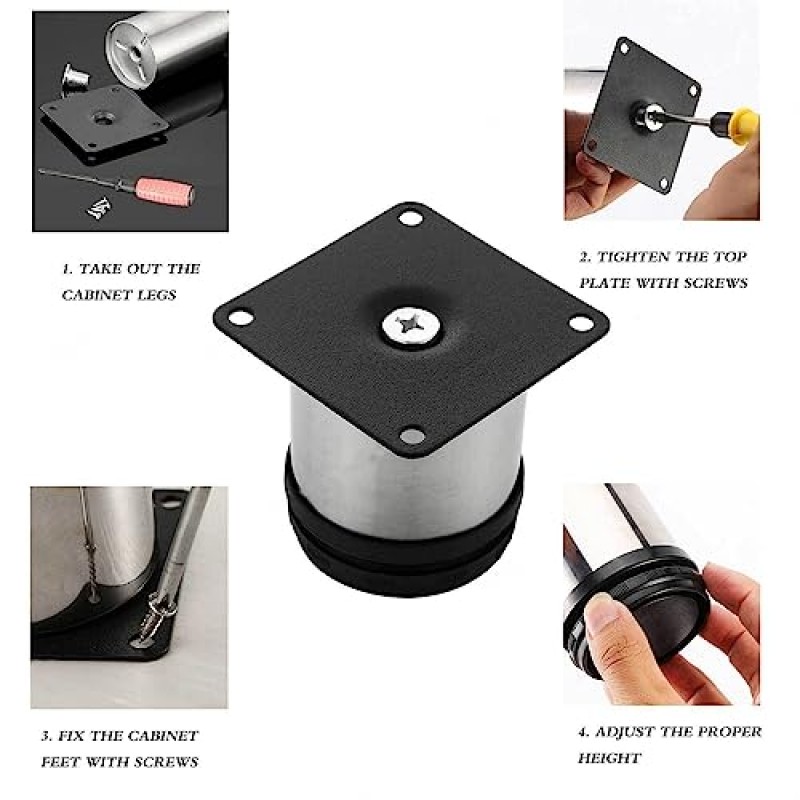 1. TAKE OUT THE CABINET LEGS

2. TIGHTEN THE TOP PLATE WITH SCREWS

3. FIX THE CABINET FEET WITH SCREWS

4. ADJUST THE PROPER HEIGHT