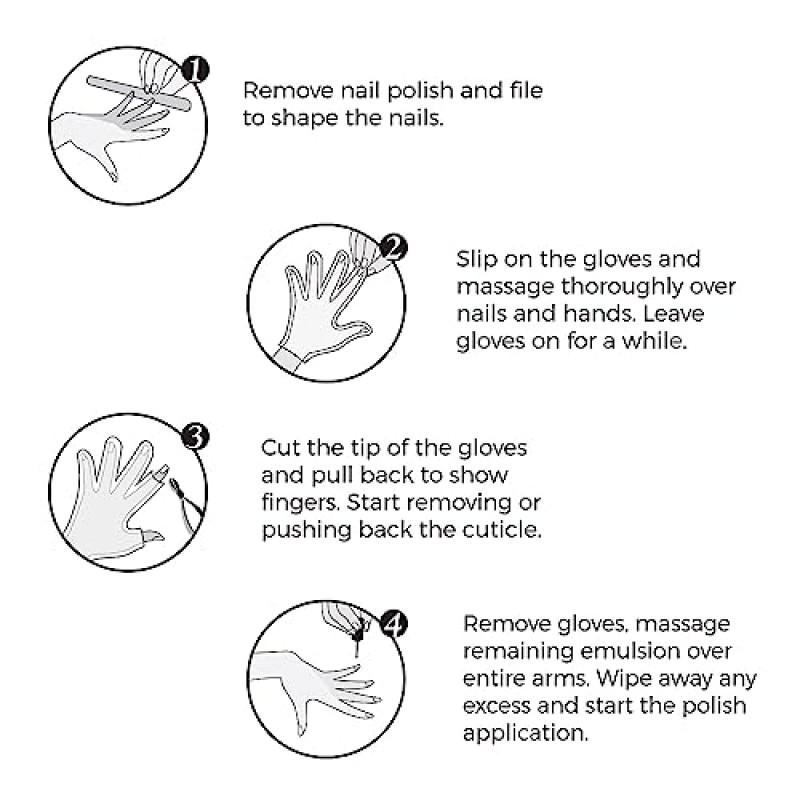 1

Remove nail polish and file to shape the nails.

2

Slip on the gloves and massage thoroughly over nails and hands. Leave gloves on for a while.

3

Cut the tip of the gloves and pull back to show fingers. Start removing or pushing back the cuticle.

4

Remove gloves, massage remaining emulsion over entire arms. Wipe away any excess and start the polish application.