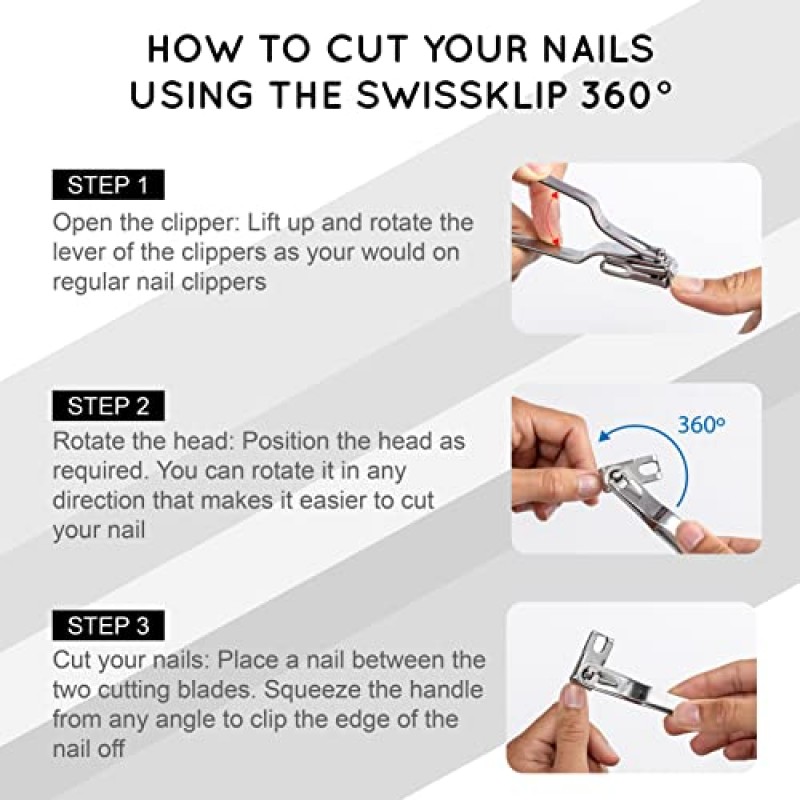 HOW TO CUT YOUR NAILS USING THE SWISSKLIP 360°

STEP 1
Open the clipper: Lift up and rotate the lever of the clippers as your would on regular nail clippers

STEP 2
Rotate the head: Position the head as required. You can rotate it in any direction that makes it easier to cut your nail

360°

STEP 3
Cut your nails: Place a nail between the two cutting blades. Squeeze the handle from any angle to clip the edge of the nail off