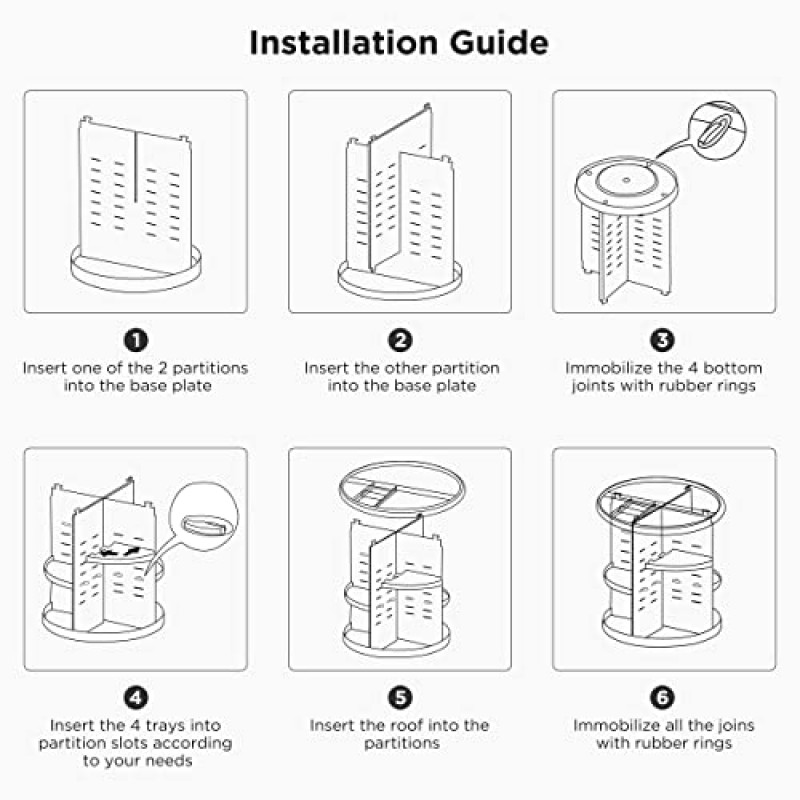 Installation Guide

1
Insert one of the 2 partitions into the base plate

2
Insert the other partition into the base plate

3
Immobilize the 4 bottom joints with rubber rings

4
Insert the 4 trays into partition slots according to your needs

5
Insert the roof into the partitions

6
Immobilize all the joins with rubber rings