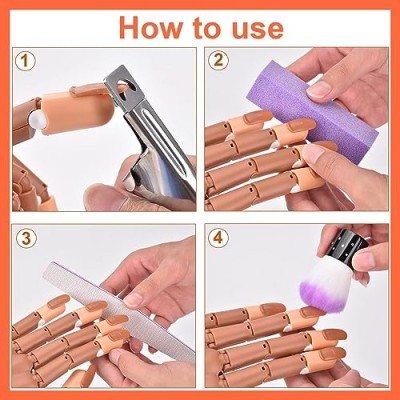 How to use

1

2

3

4