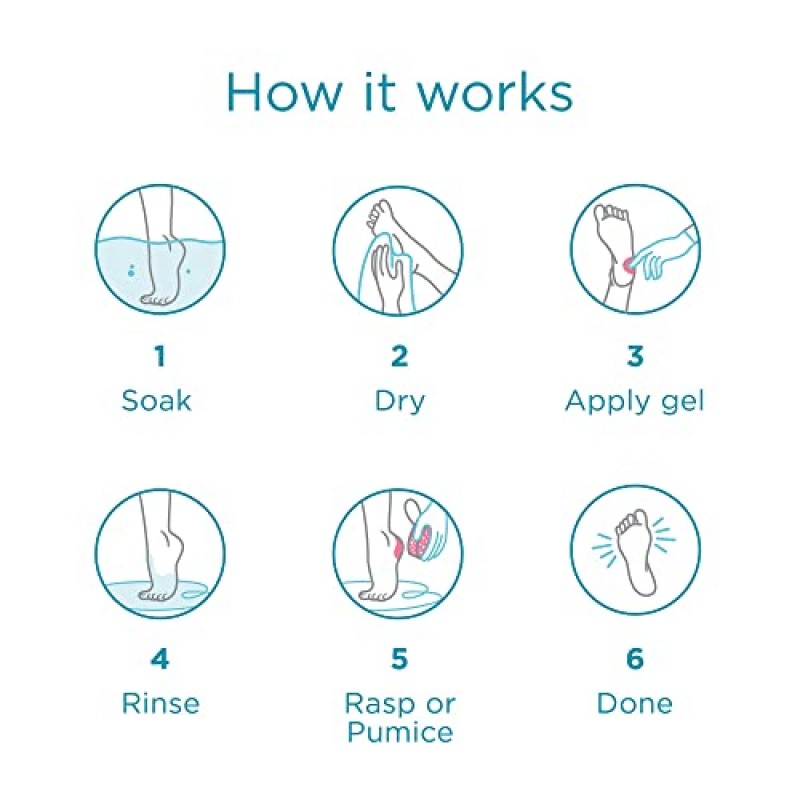 How it works

1
Soak

2
Dry

3
Apply gel

4
Rinse

5
Rasp or Pumice

6
Done