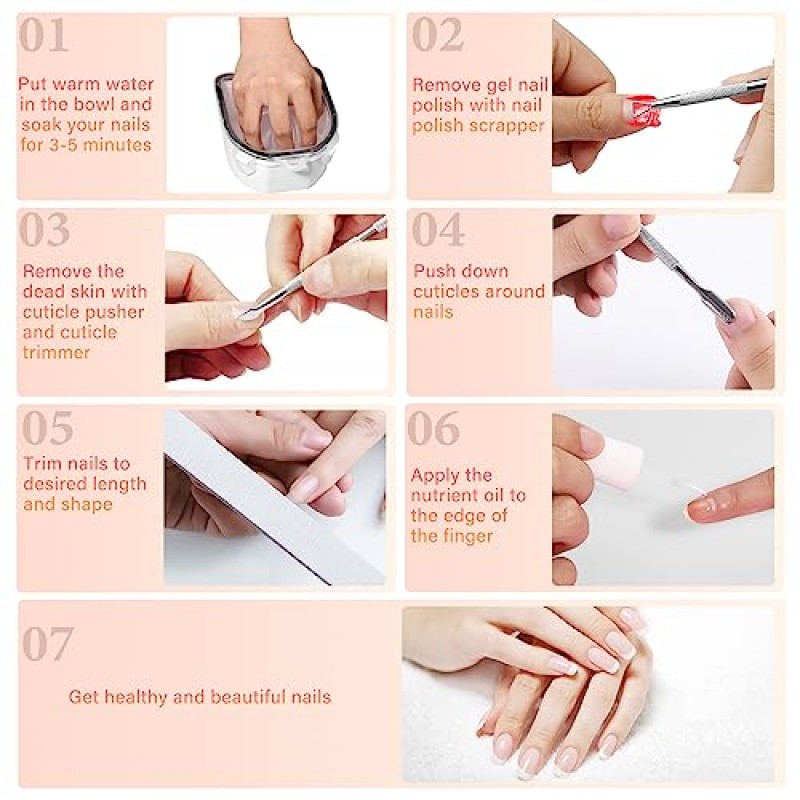 01

Put warm water in the bowl and soak your nails for 3-5 minutes

02

Remove gel nail polish with nail polish scrapper

03

Remove the dead skin with cuticle pusher and cuticle trimmer

04

Push down cuticles around nails

05

Trim nails to desired length and shape

06

Apply the nutrient oil to the edge of the finger

07

Get healthy and beautiful nails