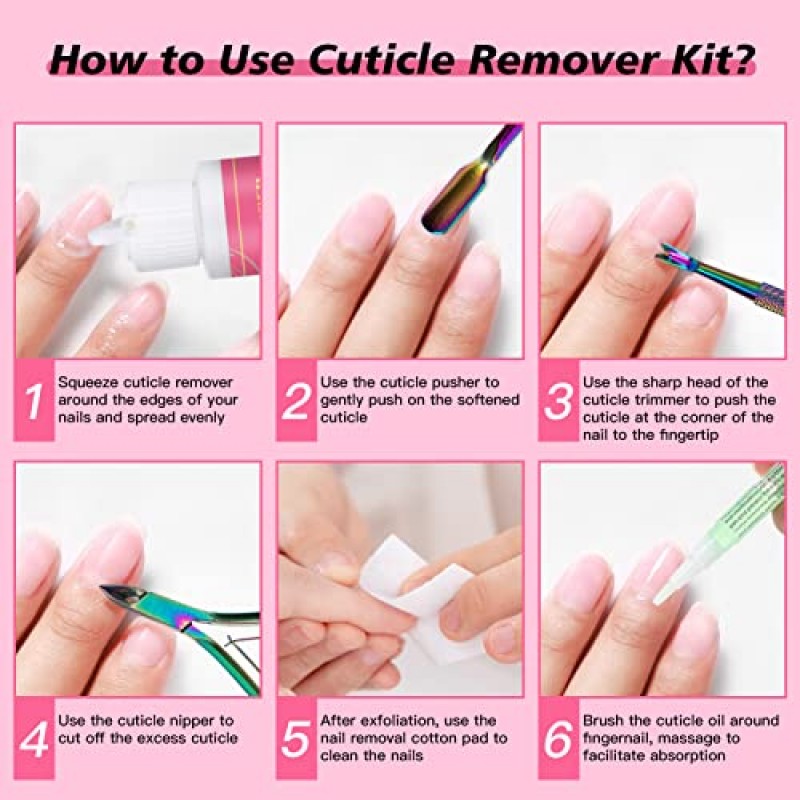 How to Use Cuticle Remover Kit?

1 Squeeze cuticle remover around the edges of your nails and spread evenly

2 Use the cuticle pusher to gently push on the softened cuticle

3 Use the sharp head of the cuticle trimmer to push the cuticle at the corner of the nail to the fingertip

4 Use the cuticle nipper to cut off the excess cuticle

5 After exfoliation, use the nail removal cotton pad to clean the nails

6 Brush the cuticle oil around fingernail, massage to facilitate absorption