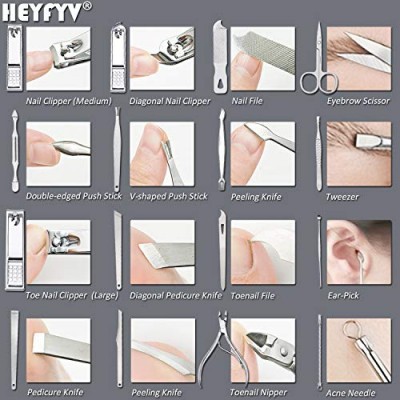 HEYFYV®

Nail Clipper (Medium)

Diagonal Nail Clipper

Nail File

Eyebrow Scissor

Double-edged Push Stick

V-shaped Push Stick

Peeling Knife

Tweezer

Toe Nail Clipper (Large)

Diagonal Pedicure Knife

Toenail File

Ear-Pick

Pedicure Knife

Peeling Knife

Toenail Nipper

Acne Needle