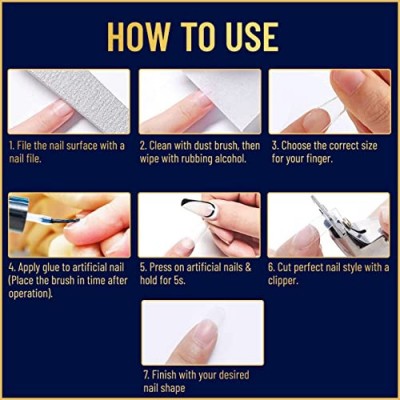 HOW TO USE

1. File the nail surface with a nail file.

2. Clean with dust brush, then wipe with rubbing alcohol.

3. Choose the correct size for your finger.

4. Apply glue to artificial nail (Place the brush in time after operation).

5. Press on artificial nails & hold for 5s.

6. Cut perfect nail style with a clipper.

7. Finish with your desired nail shape