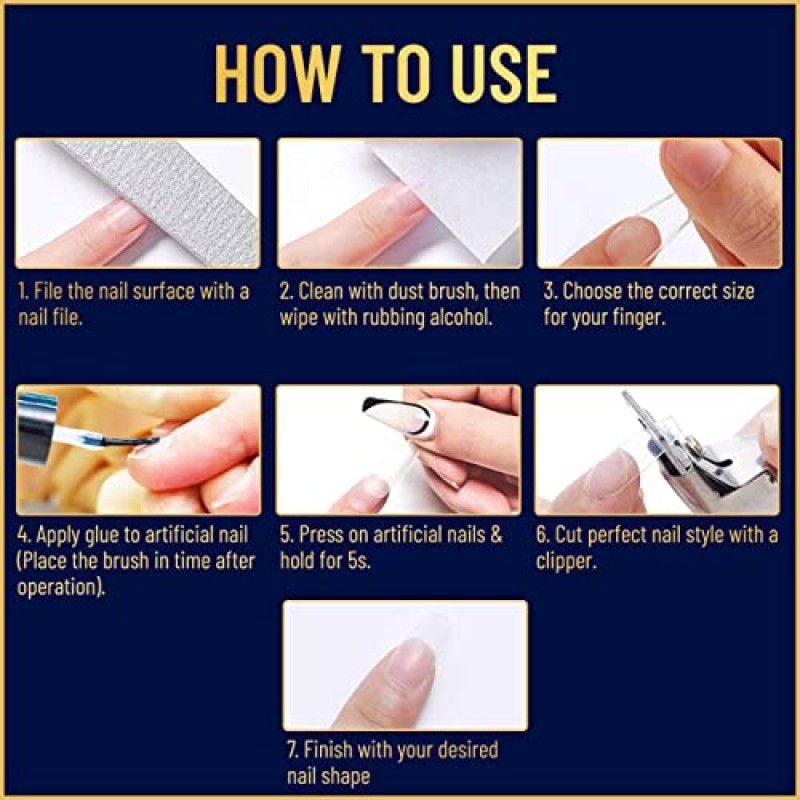 HOW TO USE

1. File the nail surface with a nail file.

2. Clean with dust brush, then wipe with rubbing alcohol.

3. Choose the correct size for your finger.

4. Apply glue to artificial nail (Place the brush in time after operation).

5. Press on artificial nails & hold for 5s.

6. Cut perfect nail style with a clipper.

7. Finish with your desired nail shape