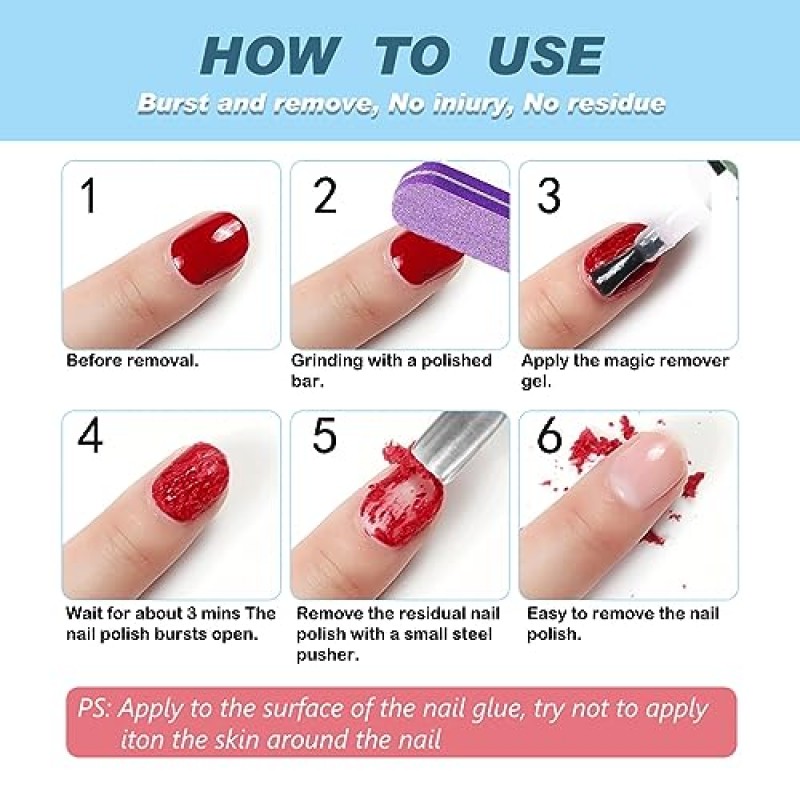 HOW TO USE

Burst and remove, No iniury, No residue

1

Before removal.

2

Grinding with a polished bar.

3

Apply the magic remover gel.

4

Wait for about 3 mins The nail polish bursts open.

5

Remove the residual nail polish with a small steel pusher.

6

Easy to remove the nail polish.

PS: Apply to the surface of the nail glue, try not to apply iton the skin around the nail