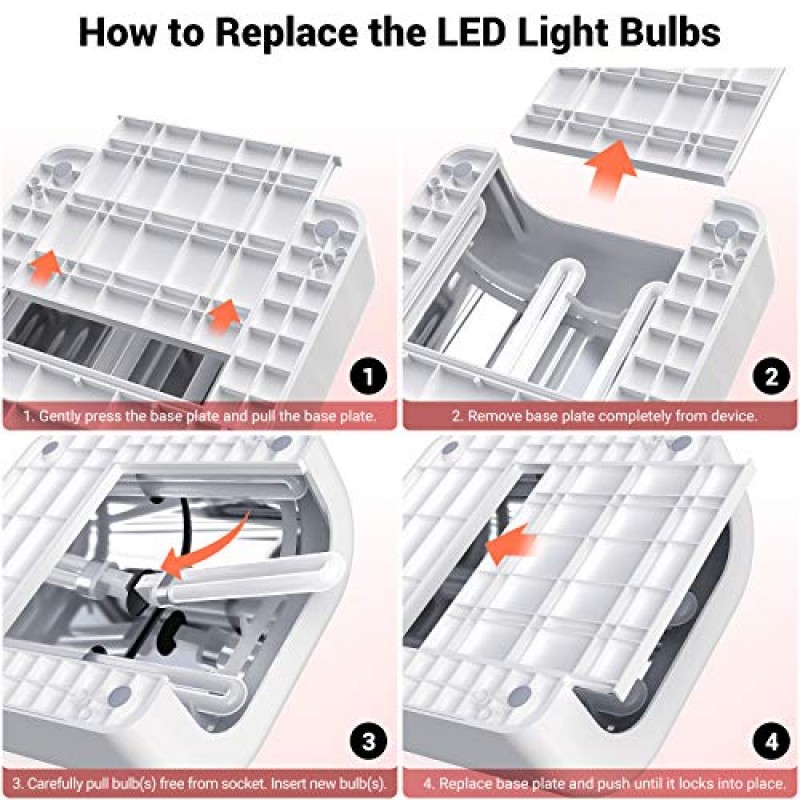 How to Replace the LED Light Bulbs

1

1. Gently press the base plate and pull the base plate.

2

2. Remove base plate completely from device.

3

3. Carefully pull bulb(s) free from socket. Insert new bulb(s).

4

4. Replace base plate and push until it locks into place.