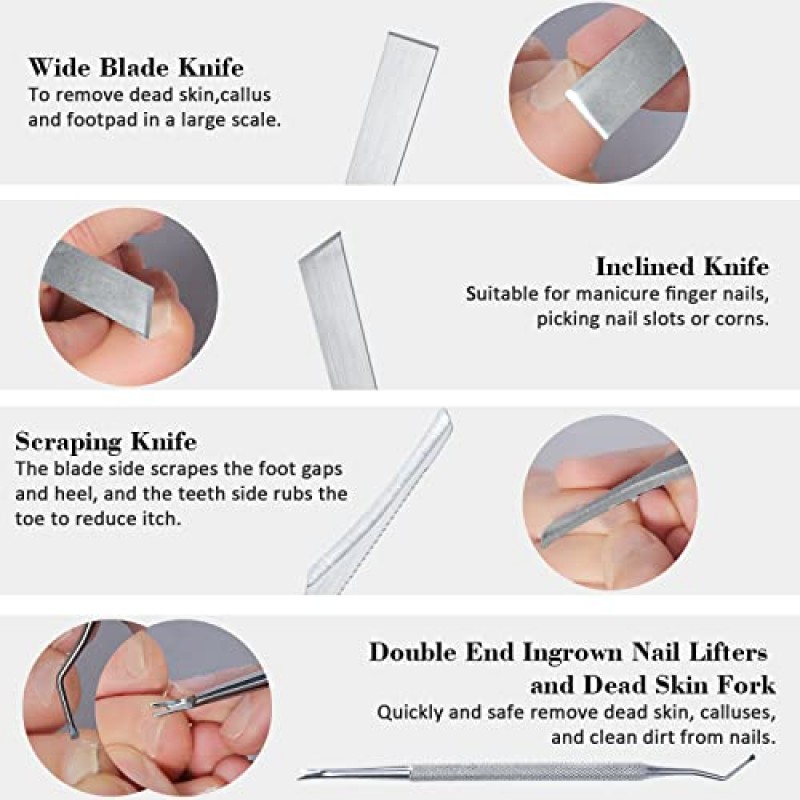 Wide Blade Knife
To remove dead skin,callus and footpad in a large scale.

Inclined Knife
Suitable for manicure finger nails, picking nail slots or corns.

Scraping Knife
The blade side scrapes the foot gaps and heel, and the teeth side rubs the toe to reduce itch.

Double End Ingrown Nail Lifters and Dead Skin Fork
Quickly and safe remove dead skin, calluses, and clean dirt from nails.