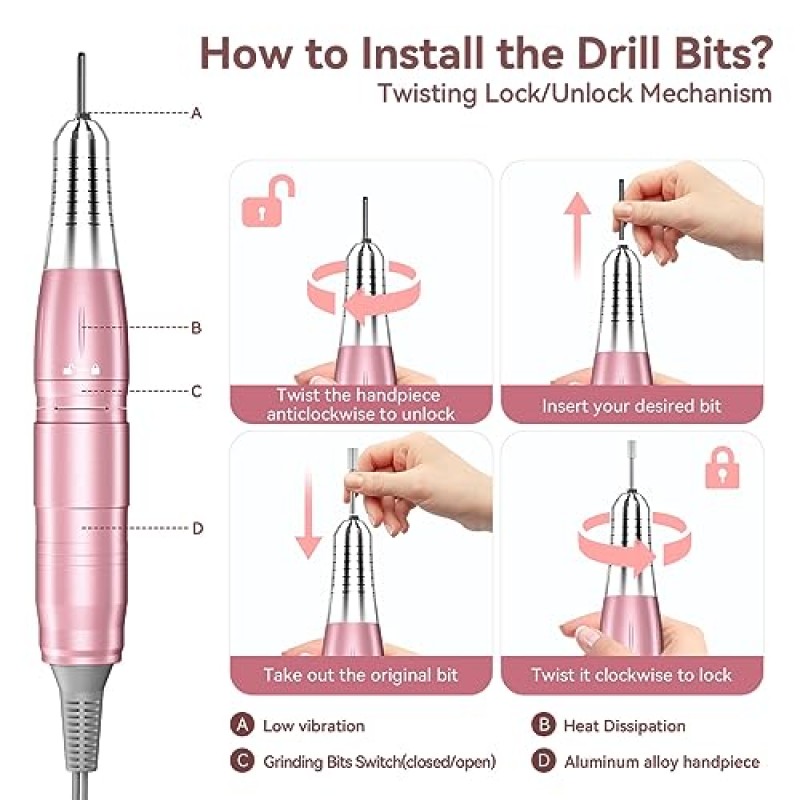 How to Install the Drill Bits?
Twisting Lock/Unlock Mechanism

A

B

C

D

Twist the handpiece anticlockwise to unlock

Insert your desired bit

Take out the original bit

Twist it clockwise to lock

A Low vibration

B Heat Dissipation

C Grinding Bits Switch(closed/open)

D Aluminum alloy handpiece