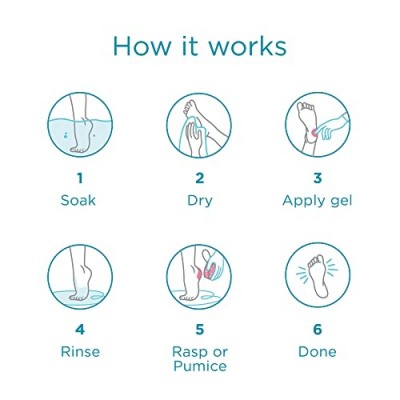 How it works

1
Soak

2
Dry

3
Apply gel

4
Rinse

5
Rasp or Pumice

6
Done