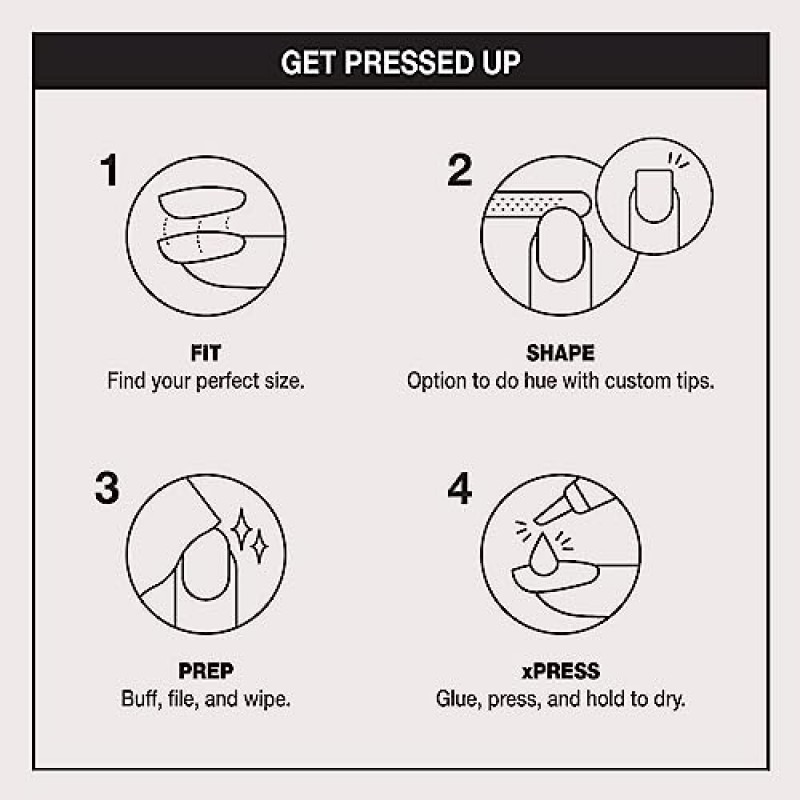 GET PRESSED UP

1

FIT
Find your perfect size.

2

SHAPE
Option to do hue with custom tips.

3

PREP
Buff, file, and wipe.

4

xPRESS
Glue, press, and hold to dry.