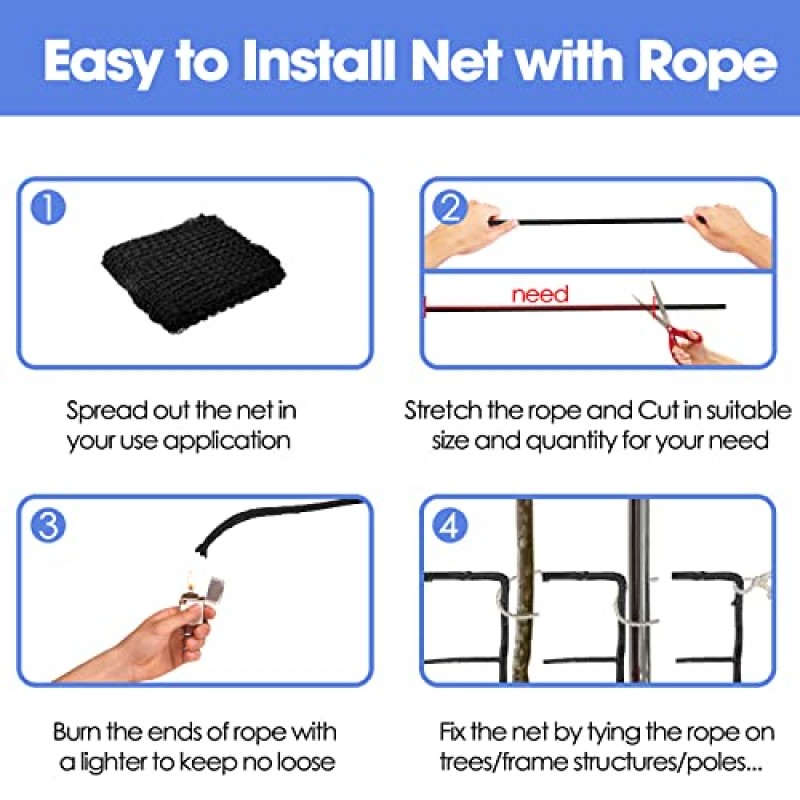 Easy to Install Net with Rope

1

Spread out the net in your use application

2

need

Stretch the rope and Cut in suitable size and quantity for your need

3

Burn the ends of rope with a lighter to keep no loose

4

Fix the net by tying the rope on trees/frame structures/poles...