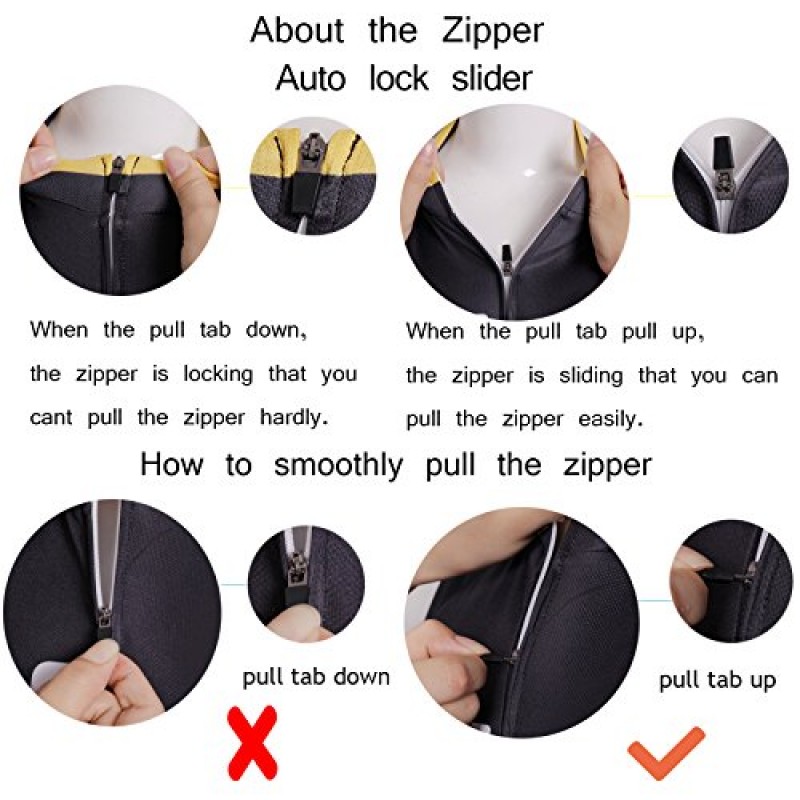 About the Zipper
Auto lock slider

When the pull tab down, the zipper is locking that you cant pull the zipper hardly.

When the pull tab pull up, the zipper is sliding that you can pull the zipper easily.

How to smoothly pull the zipper

pull tab down

pull tab up